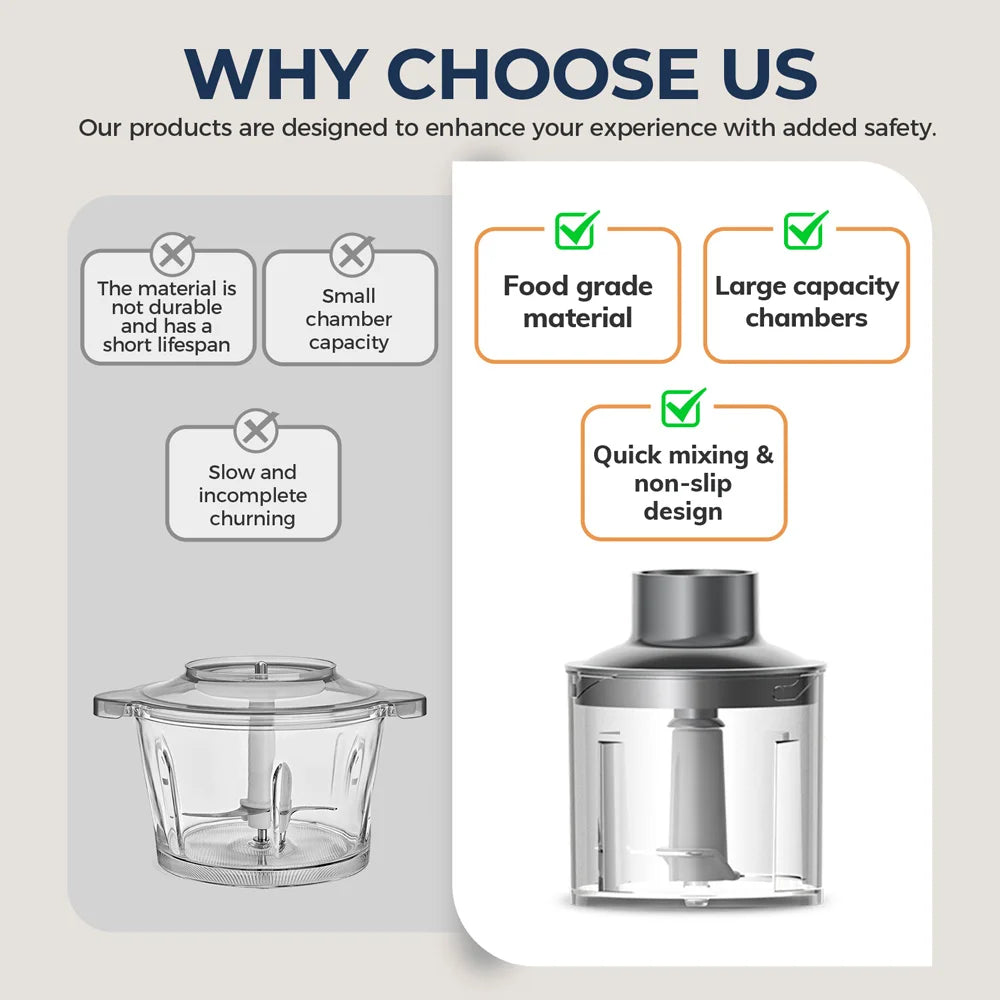 WHY CHOOSE US

Our products are designed to enhance your experience with added safety.

The material is not durable and has a short lifespan

Small chamber capacity

Slow and incomplete churning

Food grade material

Large capacity chambers

Quick mixing & non-slip design