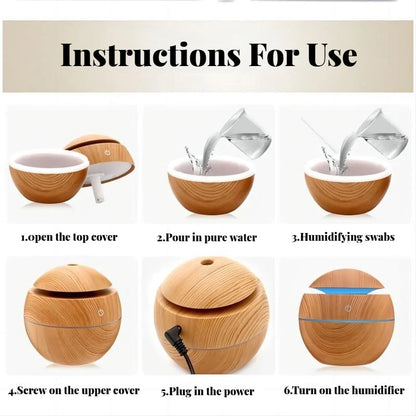 Instructions For Use

1.open the top cover

2.Pour in pure water

3.Humidifying swabs

4.Screw on the upper cover

5.Plug in the power

6.Turn on the humidifier